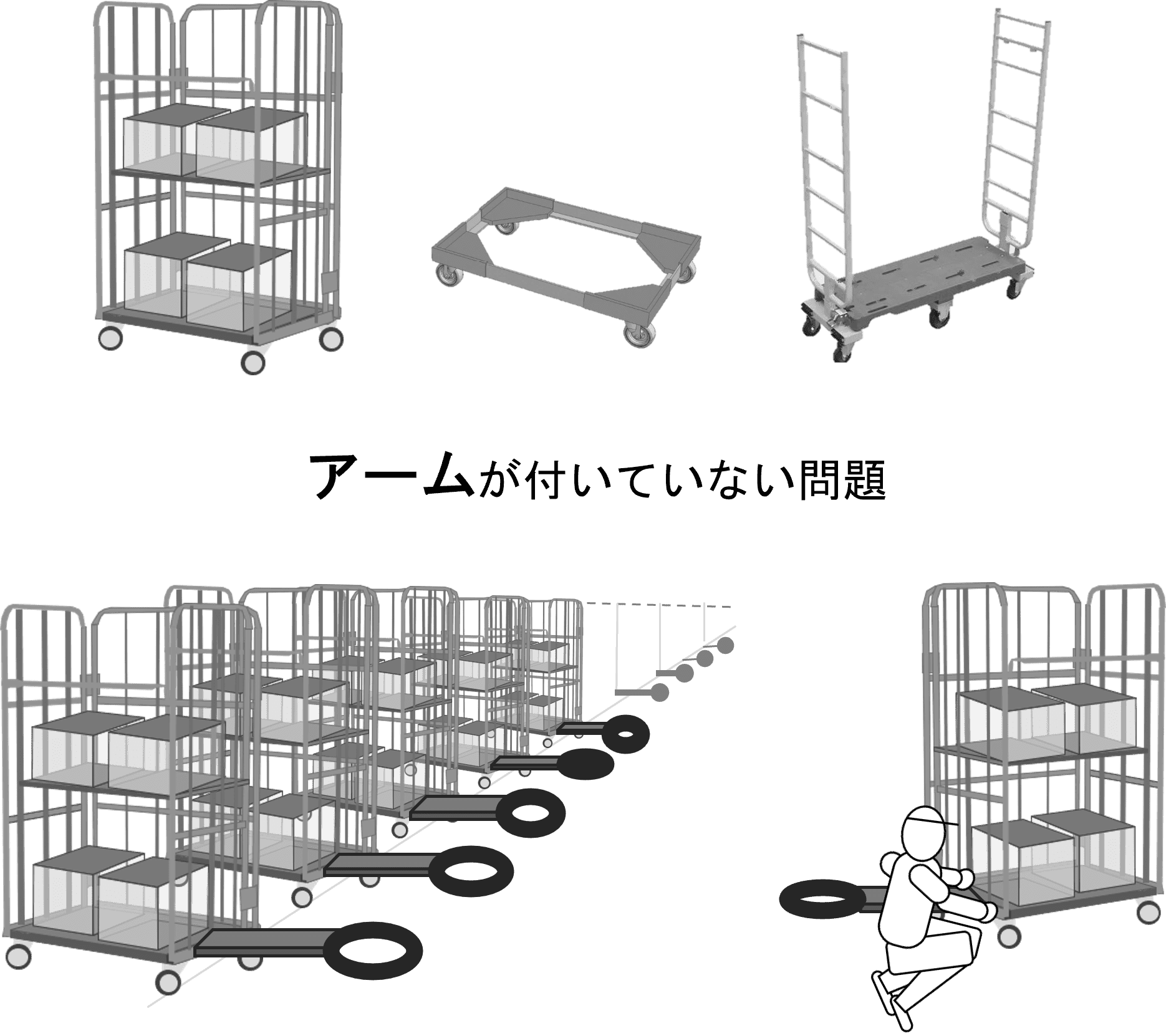 アームが付いていない問題