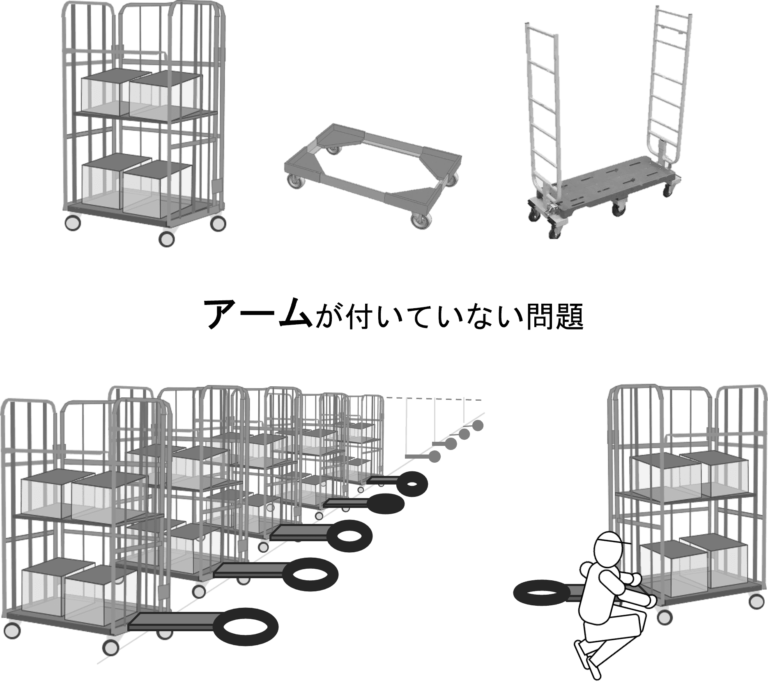 アームが付いていない問題